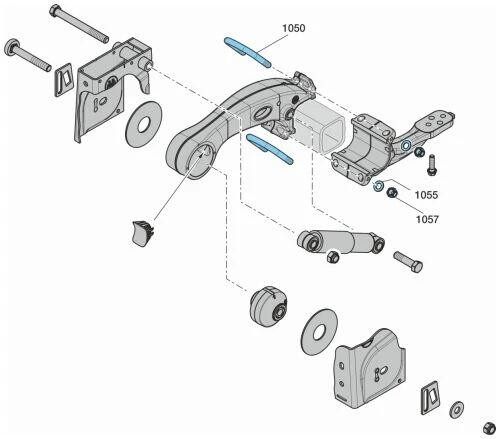 1050

1055

1057